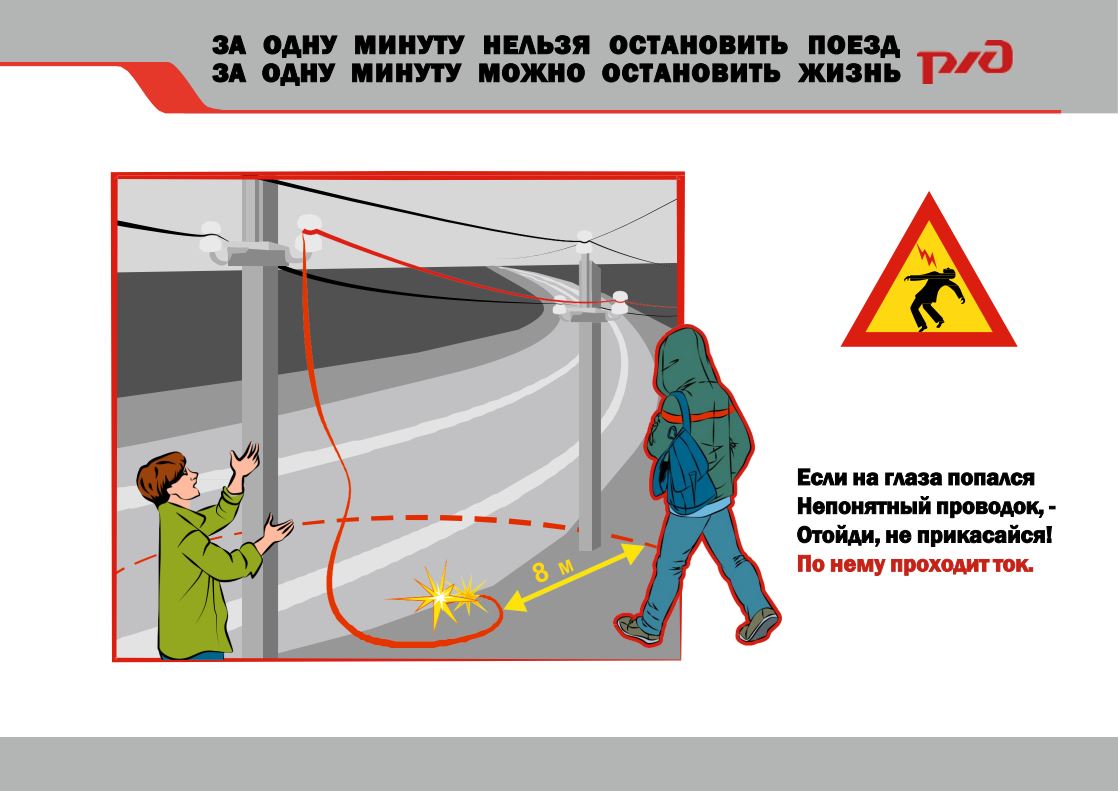 ЗА ОДНУ МИНУТУ НЕЛЬЗЯ ОСТАНОВИТЬ ПОЕЗД
ЗА ОДНУ МИНУТУ МОЖНО ОСТАНОВИТЬ ЖИЗНЬ

РЖД

8 м

Если на глаза попался
Непонятный проводок, -
Отойди, не прикасайся!
По нему проходит ток.